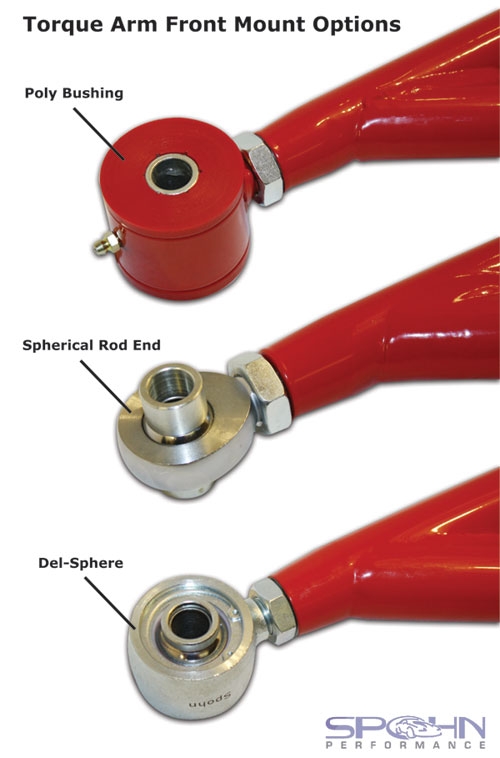 Torque Arm Front Mount Options

Poly Bushing

Spherical Rod End

Del-Sphere

Spohn

SPOHN PERFORMANCE